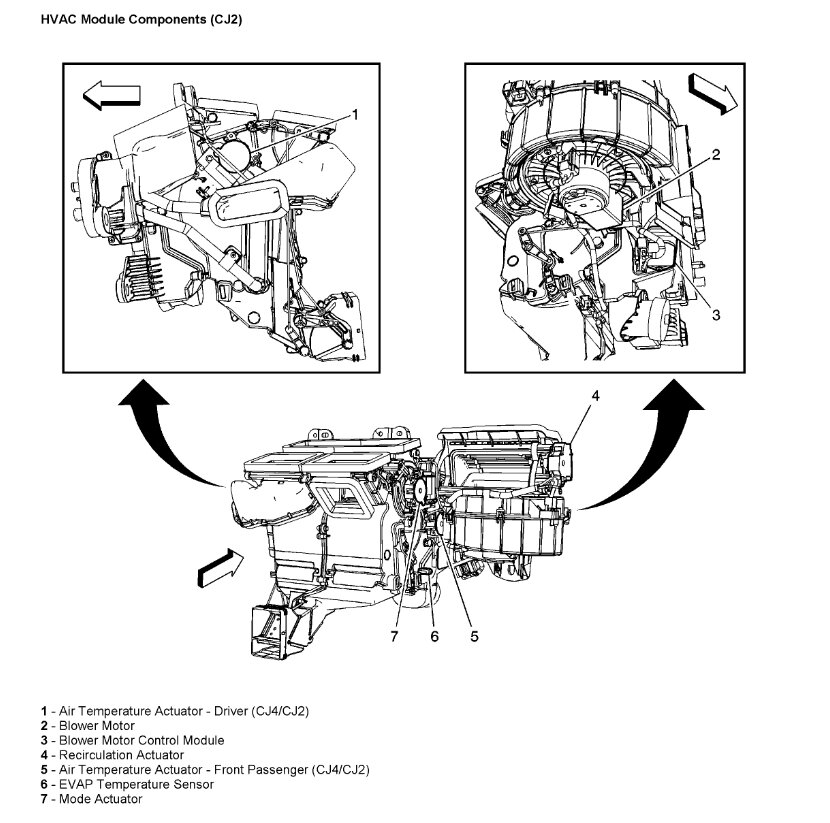 HVAC Module Components (CJ2)

1

2

3

4

7 6 5

1 - Air Temperature Actuator - Driver (CJ4/CJ2)
2 - Blower Motor
3 - Blower Motor Control Module
4 - Recirculation Actuator
5 - Air Temperature Actuator - Front Passenger (CJ4/CJ2)
6 - EVAP Temperature Sensor
7 - Mode Actuator