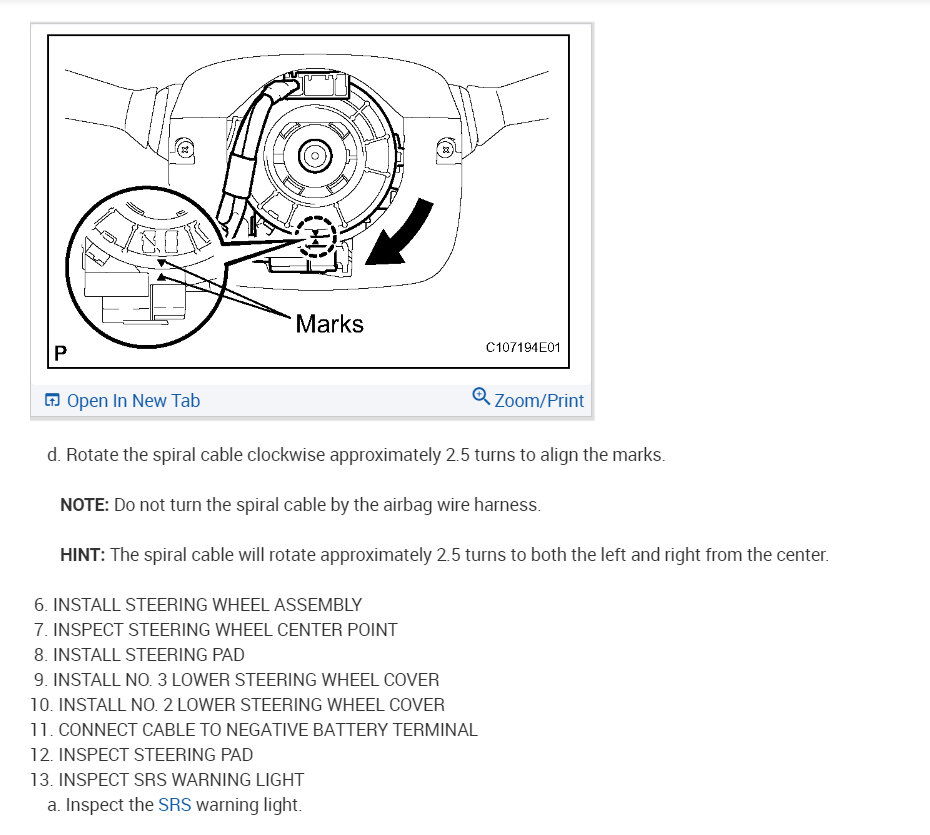 Marks

P

C107194E01

Open In New Tab

Zoom/Print

d. Rotate the spiral cable clockwise approximately 2.5 turns to align the marks.

NOTE: Do not turn the spiral cable by the airbag wire harness.

HINT: The spiral cable will rotate approximately 2.5 turns to both the left and right from the center.

6. INSTALL STEERING WHEEL ASSEMBLY
7. INSPECT STEERING WHEEL CENTER POINT
8. INSTALL STEERING PAD
9. INSTALL NO. 3 LOWER STEERING WHEEL COVER
10. INSTALL NO. 2 LOWER STEERING WHEEL COVER
11. CONNECT CABLE TO NEGATIVE BATTERY TERMINAL
12. INSPECT STEERING PAD
13. INSPECT SRS WARNING LIGHT
a. Inspect the SRS warning light.