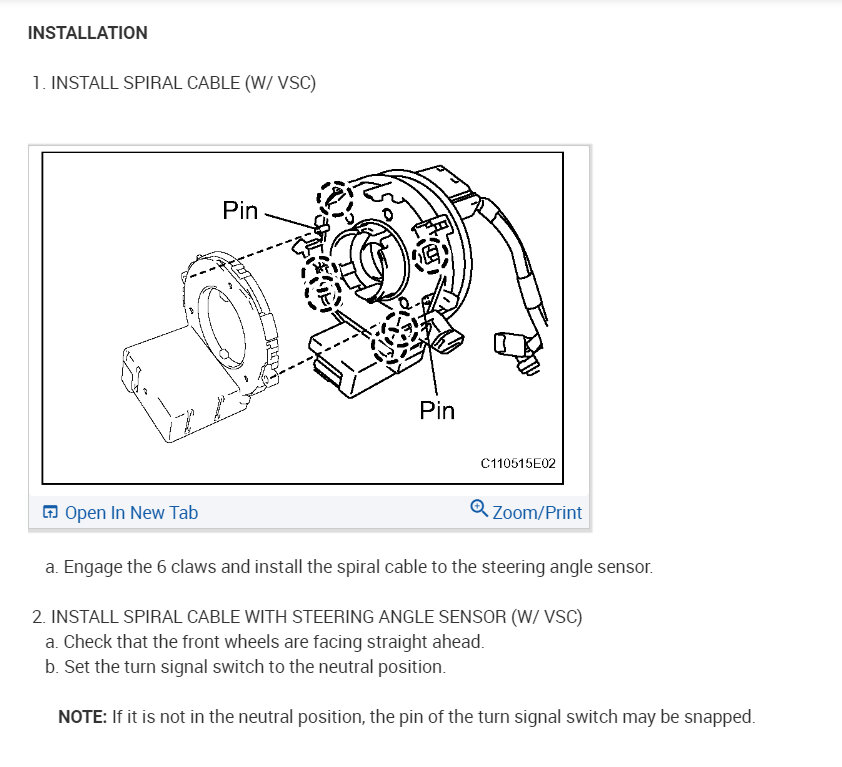 INSTALLATION

1. INSTALL SPIRAL CABLE (W/ VSC)

Pin

Pin

C110515E02

Open In New Tab

Zoom/Print

a. Engage the 6 claws and install the spiral cable to the steering angle sensor.

2. INSTALL SPIRAL CABLE WITH STEERING ANGLE SENSOR (W/ VSC)
a. Check that the front wheels are facing straight ahead.
b. Set the turn signal switch to the neutral position.

NOTE: If it is not in the neutral position, the pin of the turn signal switch may be snapped.