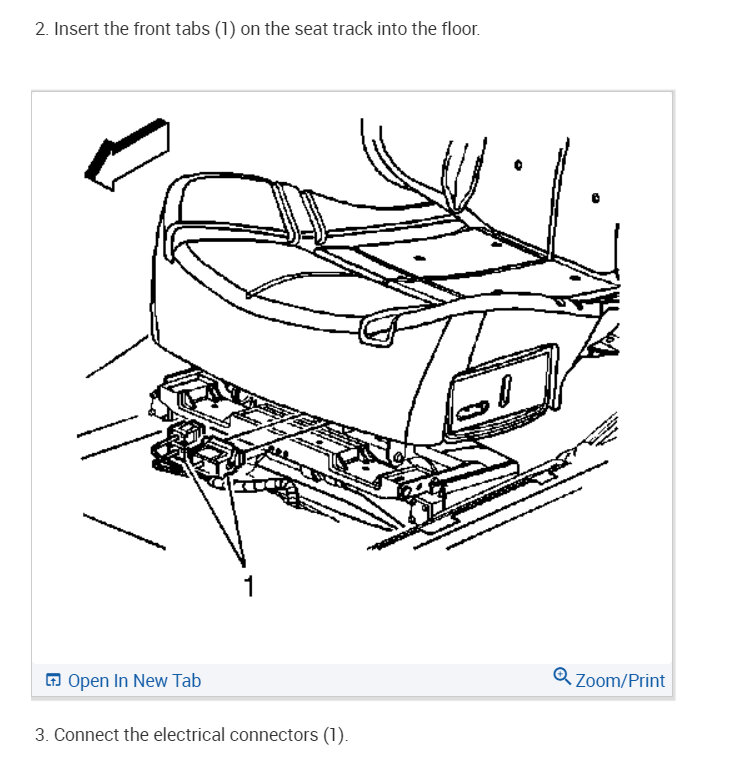 2. Insert the front tabs (1) on the seat track into the floor.

1

Open In New Tab

Zoom/Print

3. Connect the electrical connectors (1).