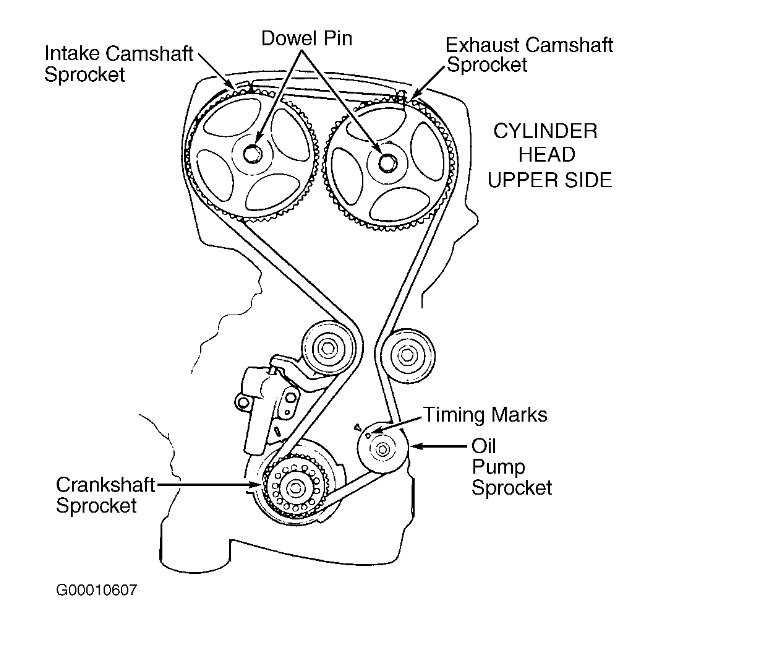 Intake Camshaft Sprocket

Dowel Pin

Exhaust Camshaft Sprocket

CYLINDER HEAD UPPER SIDE

Timing Marks

Oil Pump Sprocket

Crankshaft Sprocket

G00010607