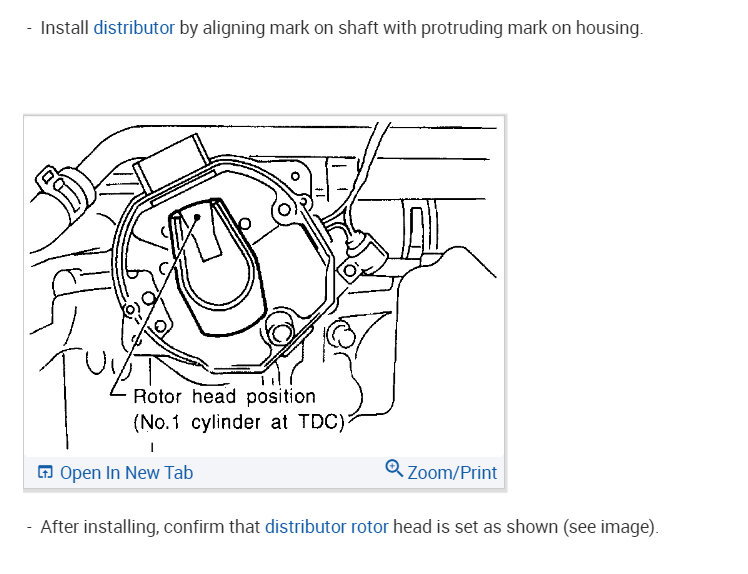 - Install distributor by aligning mark on shaft with protruding mark on housing.

Rotor head position
(No.1 cylinder at TDC)

Open In New Tab

Zoom/Print

- After installing, confirm that distributor rotor head is set as shown (see image).