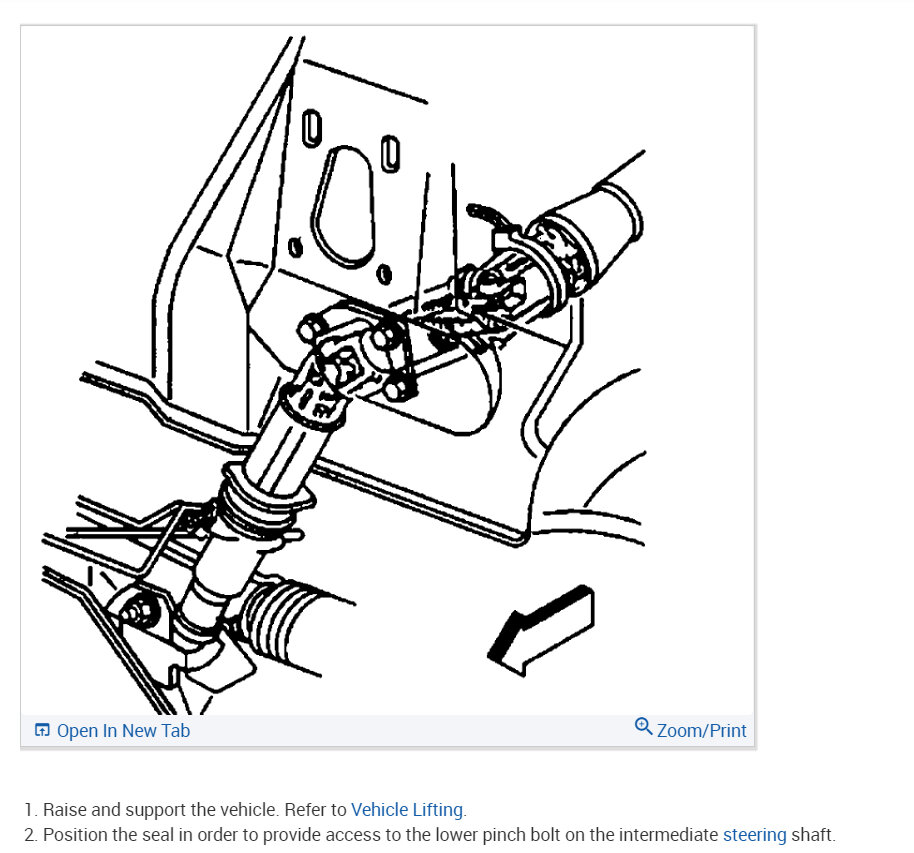 Open In New Tab
Zoom/Print

1. Raise and support the vehicle. Refer to Vehicle Lifting.
2. Position the seal in order to provide access to the lower pinch bolt on the intermediate steering shaft.