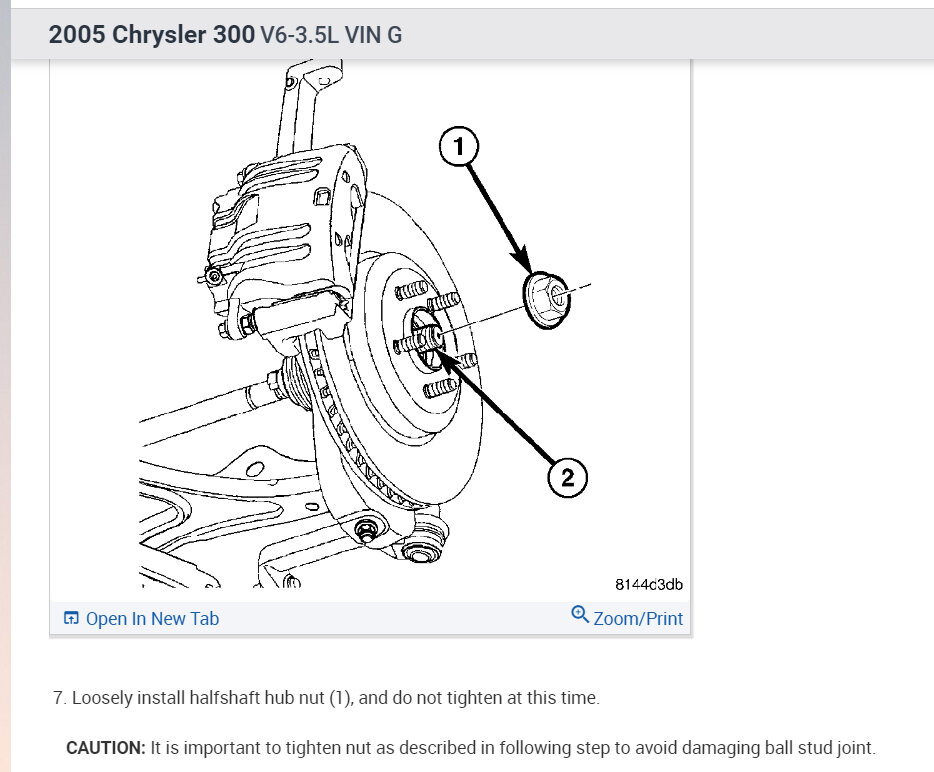 2005 Chrysler 300 V6-3.5L VIN G

1

2

8144c3db

Open In New Tab

Zoom/Print

7. Loosely install halfshaft hub nut (1), and do not tighten at this time.

CAUTION: It is important to tighten nut as described in following step to avoid damaging ball stud joint.