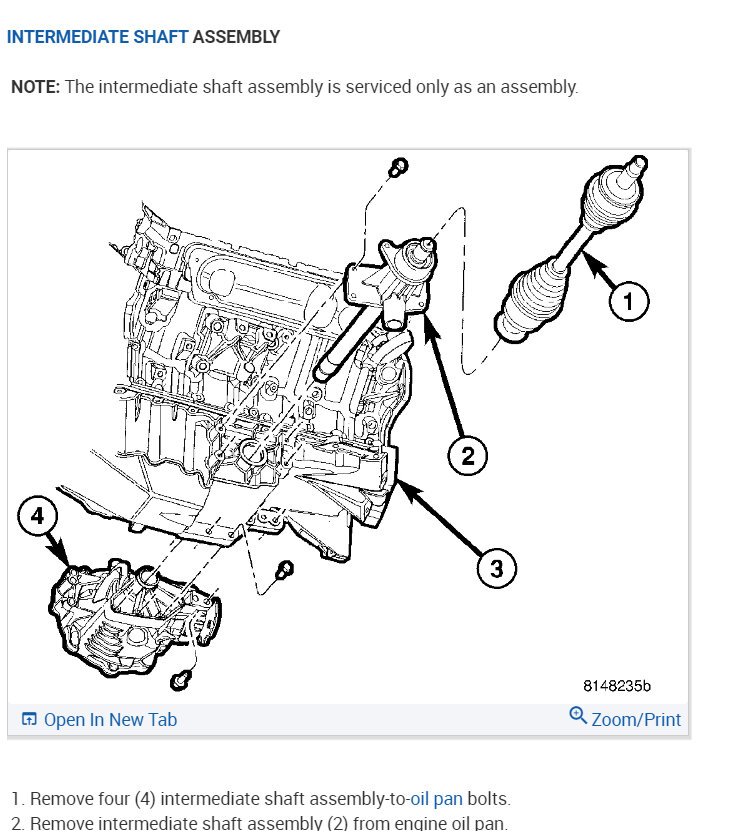 INTERMEDIATE SHAFT ASSEMBLY

NOTE: The intermediate shaft assembly is serviced only as an assembly.

1

2

3

4

8148235b

Open In New Tab

Zoom/Print

1. Remove four (4) intermediate shaft assembly-to-oil pan bolts.
2. Remove intermediate shaft assembly (2) from engine oil pan.