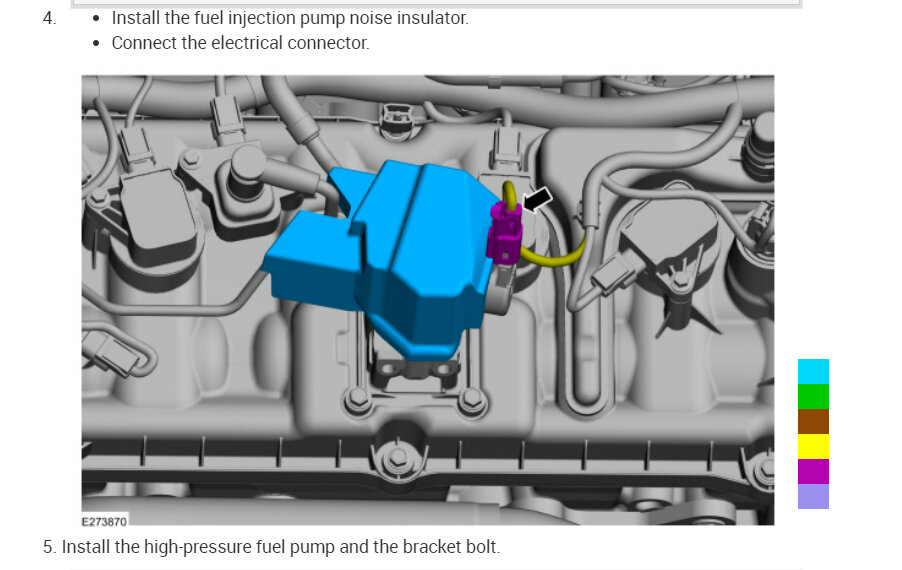 4.
- Install the fuel injection pump noise insulator.
- Connect the electrical connector.

E273870

5. Install the high-pressure fuel pump and the bracket bolt.