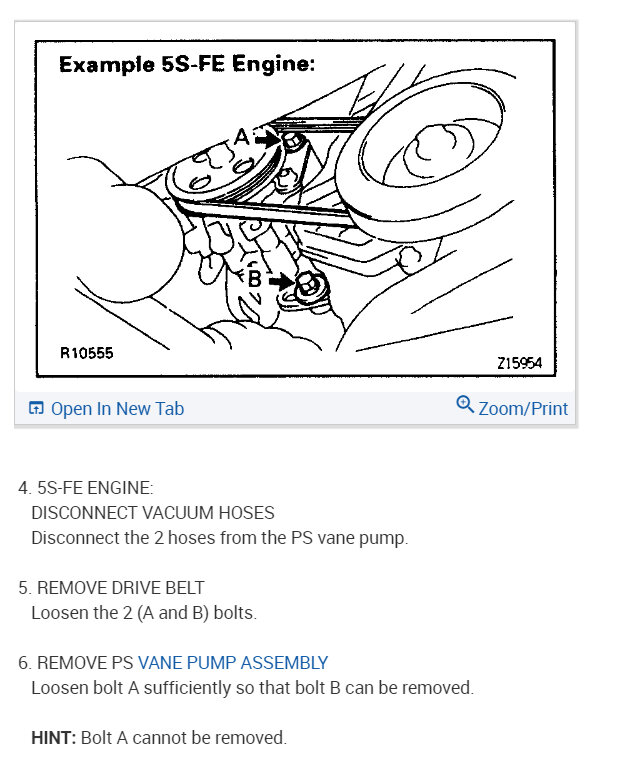 Example 5S-FE Engine:

A

B

R10555

Z15954

Open In New Tab

Zoom/Print

4. 5S-FE ENGINE:
DISCONNECT VACUUM HOSES
Disconnect the 2 hoses from the PS vane pump.

5. REMOVE DRIVE BELT
Loosen the 2 (A and B) bolts.

6. REMOVE PS VANE PUMP ASSEMBLY
Loosen bolt A sufficiently so that bolt B can be removed.

HINT: Bolt A cannot be removed.