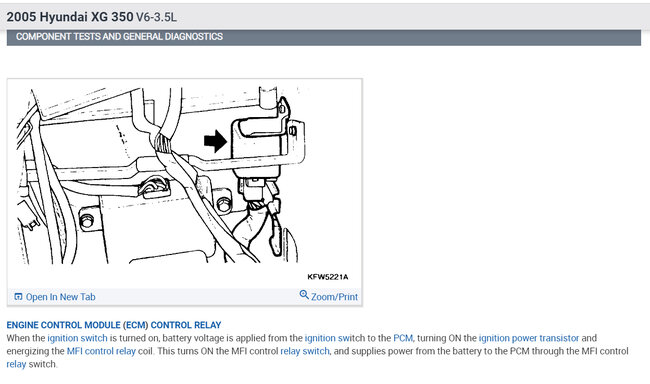 2005 Hyundai XG 350 V6-3.5L

COMPONENT TESTS AND GENERAL DIAGNOSTICS

KFW5221A

Open In New Tab

Zoom/Print

ENGINE CONTROL MODULE (ECM) CONTROL RELAY

When the ignition switch is turned on, battery voltage is applied from the ignition switch to the PCM, turning ON the ignition power transistor and energizing the MFI control relay coil. This turns ON the MFI control relay switch, and supplies power from the battery to the PCM through the MFI control relay switch.