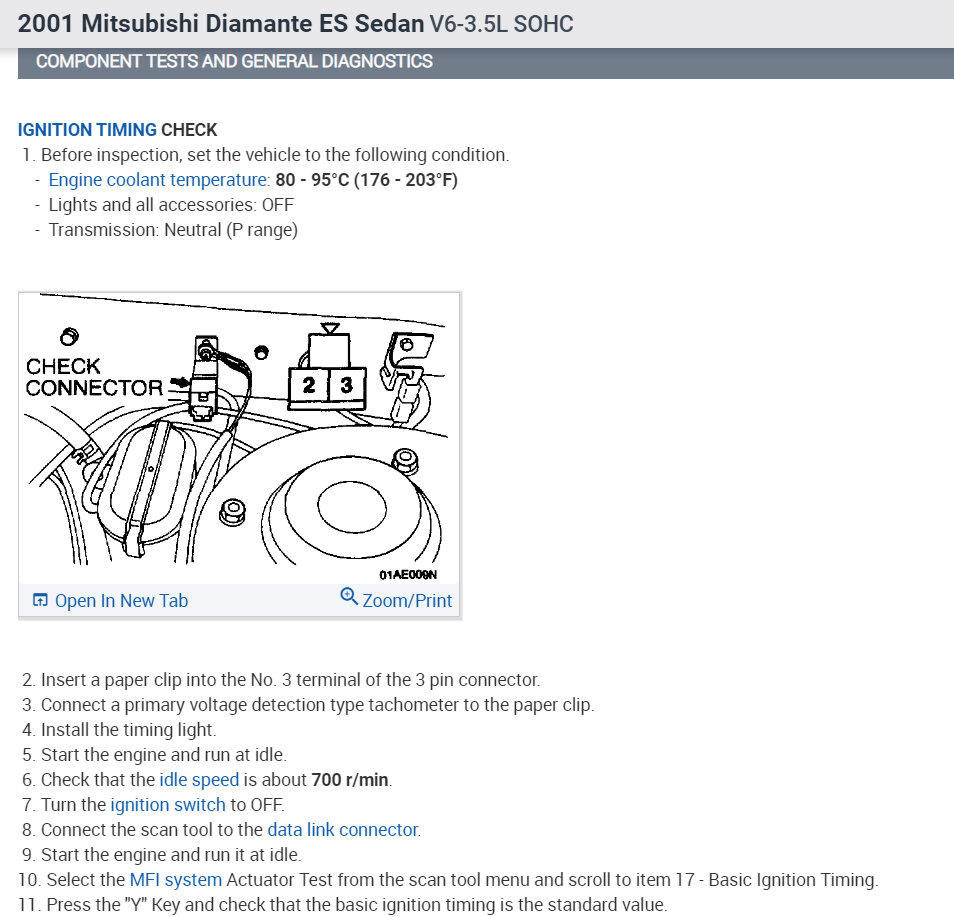 2001 Mitsubishi Diamante ES Sedan V6-3.5L SOHC

COMPONENT TESTS AND GENERAL DIAGNOSTICS

IGNITION TIMING CHECK

1. Before inspection, set the vehicle to the following condition.
- Engine coolant temperature: 80 - 95°C (176 - 203°F)
- Lights and all accessories: OFF
- Transmission: Neutral (P range)

CHECK CONNECTOR

2 3

01AE009N

Open In New Tab

Zoom/Print

2. Insert a paper clip into the No. 3 terminal of the 3 pin connector.
3. Connect a primary voltage detection type tachometer to the paper clip.
4. Install the timing light.
5. Start the engine and run at idle.
6. Check that the idle speed is about 700 r/min.
7. Turn the ignition switch to OFF.
8. Connect the scan tool to the data link connector.
9. Start the engine and run it at idle.
10. Select the MFI system Actuator Test from the scan tool menu and scroll to item 17 - Basic Ignition Timing.
11. Press the "Y" Key and check that the basic ignition timing is the standard value.