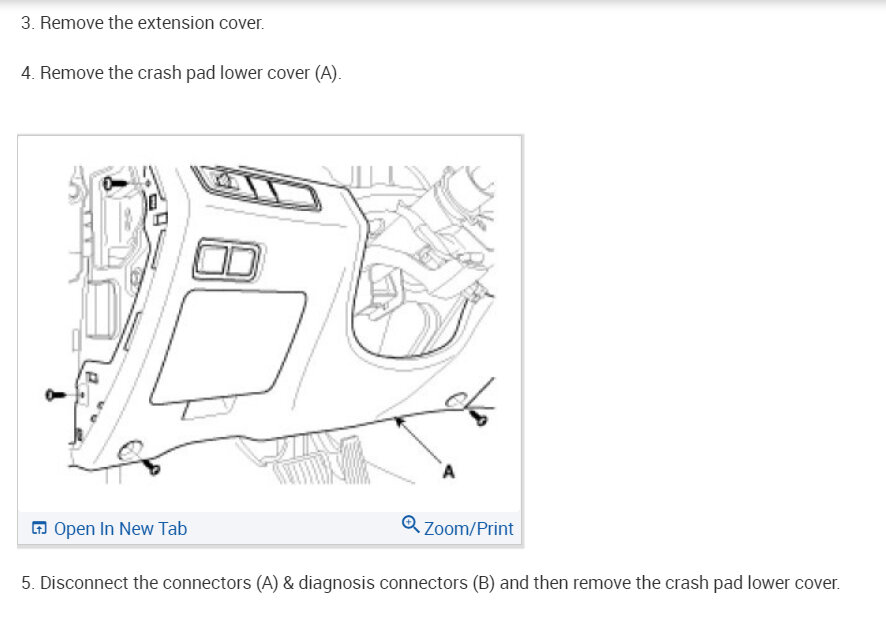 3. Remove the extension cover.

4. Remove the crash pad lower cover (A).

A

Open In New Tab

Zoom/Print

5. Disconnect the connectors (A) & diagnosis connectors (B) and then remove the crash pad lower cover.