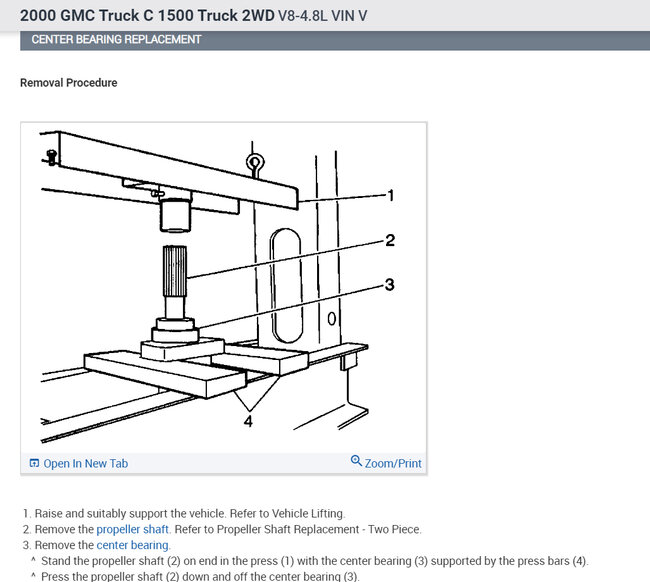 2000 GMC Truck C 1500 Truck 2WD V8-4.8L VIN V

CENTER BEARING REPLACEMENT

Removal Procedure

1
2
3
4

Open In New Tab
Zoom/Print

1. Raise and suitably support the vehicle. Refer to Vehicle Lifting.
2. Remove the propeller shaft. Refer to Propeller Shaft Replacement - Two Piece.
3. Remove the center bearing.
^ Stand the propeller shaft (2) on end in the press (1) with the center bearing (3) supported by the press bars (4).
^ Press the propeller shaft (2) down and off the center bearing (3).