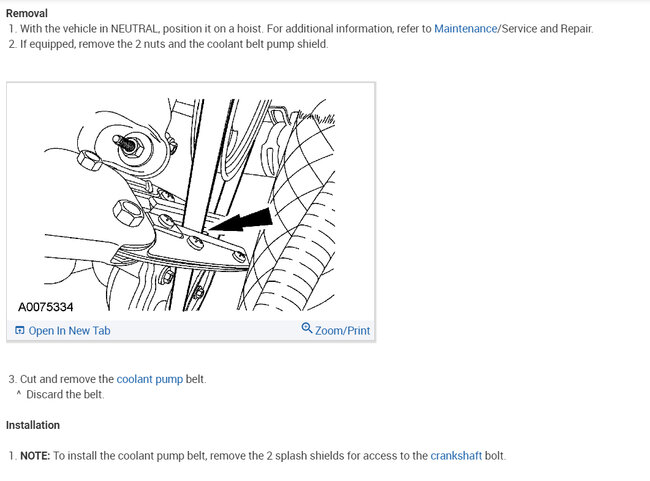 Removal
1. With the vehicle in NEUTRAL, position it on a hoist. For additional information, refer to Maintenance/Service and Repair.
2. If equipped, remove the 2 nuts and the coolant belt pump shield.

A0075334
Open In New Tab
Zoom/Print

3. Cut and remove the coolant pump belt.
^ Discard the belt.

Installation

1. NOTE: To install the coolant pump belt, remove the 2 splash shields for access to the crankshaft bolt.