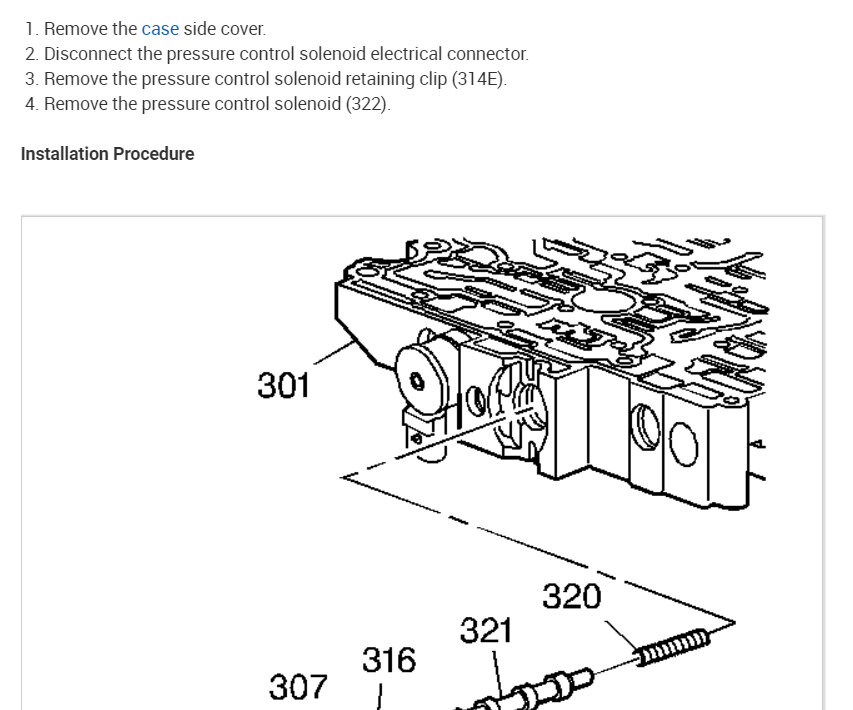 1. Remove the case side cover.
2. Disconnect the pressure control solenoid electrical connector.
3. Remove the pressure control solenoid retaining clip (314E).
4. Remove the pressure control solenoid (322).

Installation Procedure

301

320

321

316

307