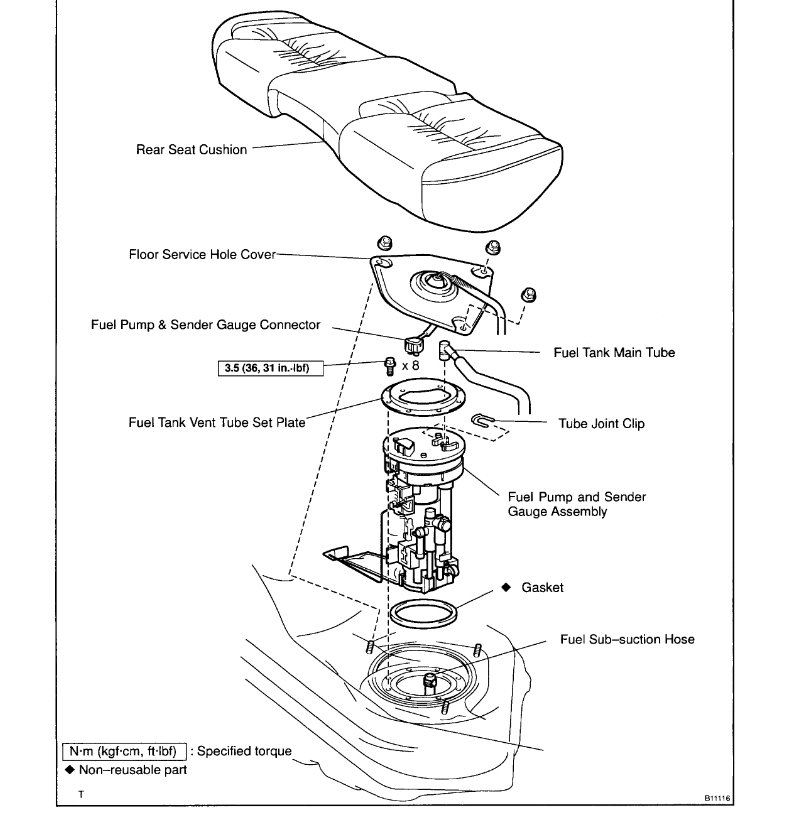 Rear Seat Cushion

Floor Service Hole Cover

Fuel Pump & Sender Gauge Connector

Fuel Tank Main Tube

3.5 (36, 31 in.·lbf)

x 8

Fuel Tank Vent Tube Set Plate

Tube Joint Clip

Fuel Pump and Sender Gauge Assembly

◆ Gasket

Fuel Sub–suction Hose

N·m (kgf·cm, ft·lbf) : Specified torque

◆ Non–reusable part

T

B11116