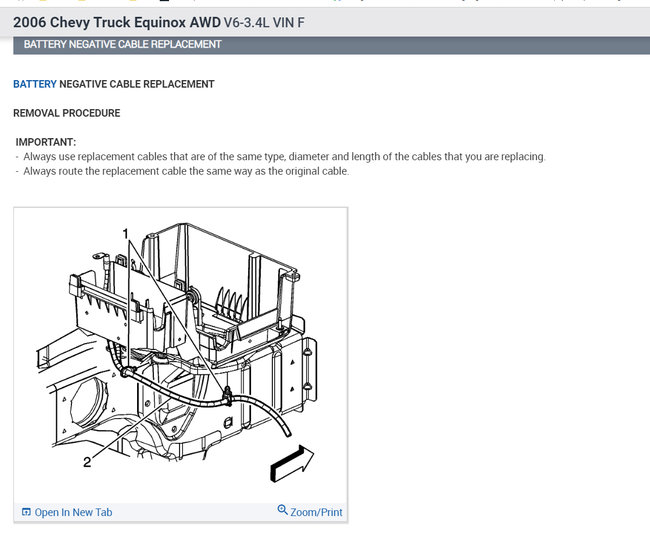 2006 Chevy Truck Equinox AWD V6-3.4L VIN F

BATTERY NEGATIVE CABLE REPLACEMENT

BATTERY NEGATIVE CABLE REPLACEMENT

REMOVAL PROCEDURE

IMPORTANT:
- Always use replacement cables that are of the same type, diameter and length of the cables that you are replacing.
- Always route the replacement cable the same way as the original cable.

1

2

Open In New Tab

Zoom/Print