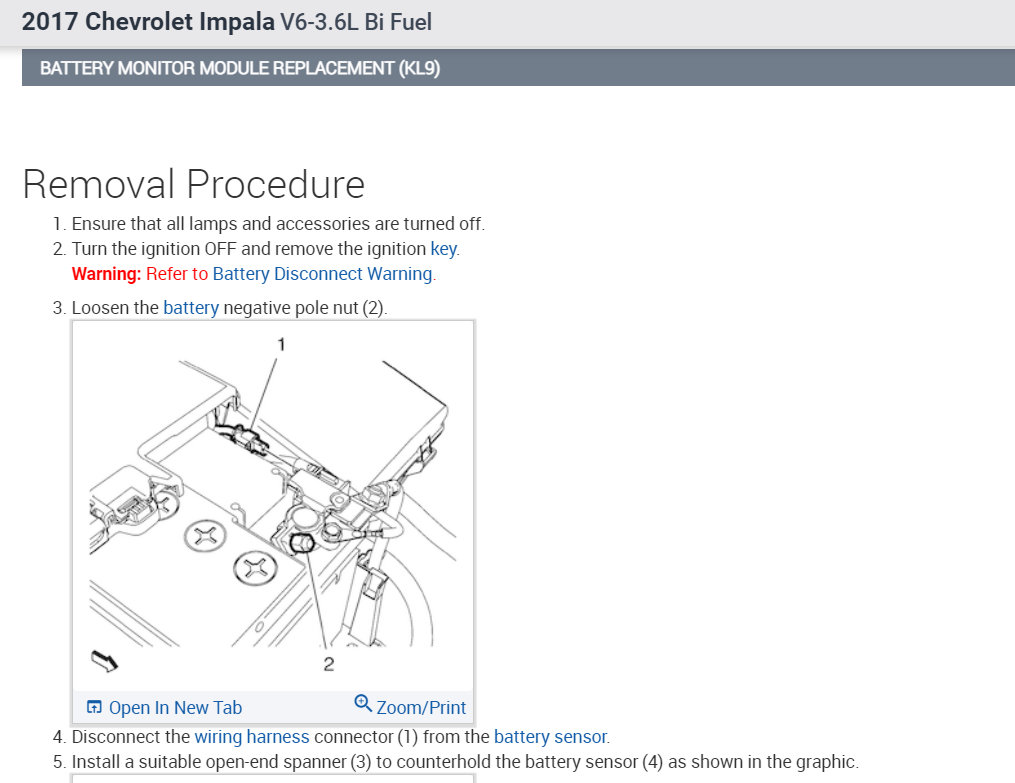 2017 Chevrolet Impala V6-3.6L Bi Fuel

BATTERY MONITOR MODULE REPLACEMENT (KL9)

Removal Procedure

1. Ensure that all lamps and accessories are turned off.
2. Turn the ignition OFF and remove the ignition key.
Warning: Refer to Battery Disconnect Warning.
3. Loosen the battery negative pole nut (2).

1

2

Open In New Tab

Zoom/Print

4. Disconnect the wiring harness connector (1) from the battery sensor.
5. Install a suitable open-end spanner (3) to counterhold the battery sensor (4) as shown in the graphic.