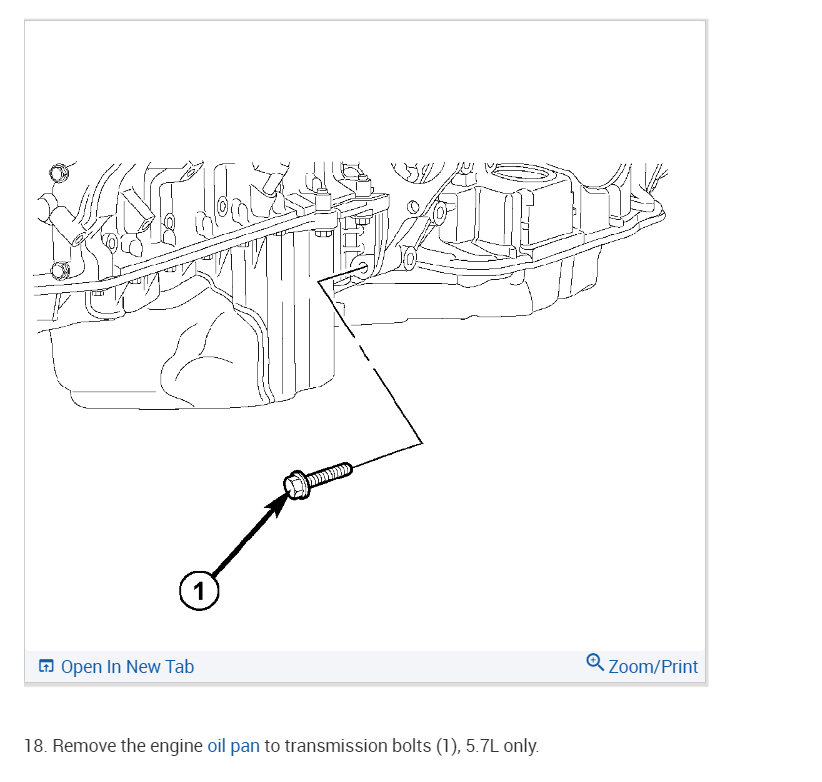 1

Open In New Tab

Zoom/Print

18. Remove the engine oil pan to transmission bolts (1), 5.7L only.