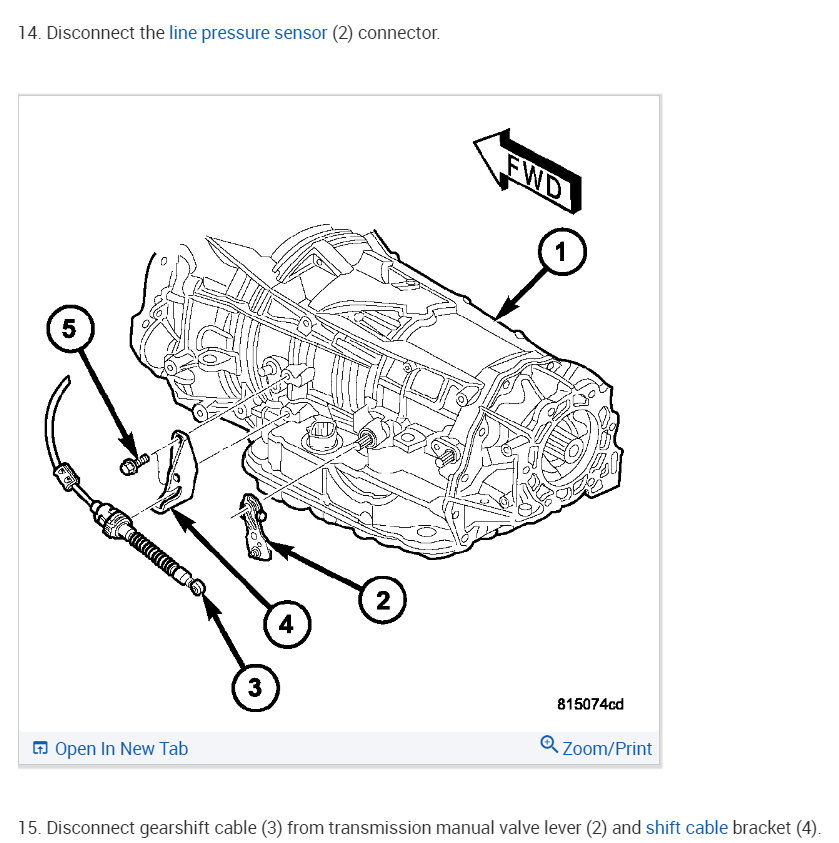 14. Disconnect the line pressure sensor (2) connector.

FWD

1

5

2

4

3

815074cd

Open In New Tab

Zoom/Print

15. Disconnect gearshift cable (3) from transmission manual valve lever (2) and shift cable bracket (4).