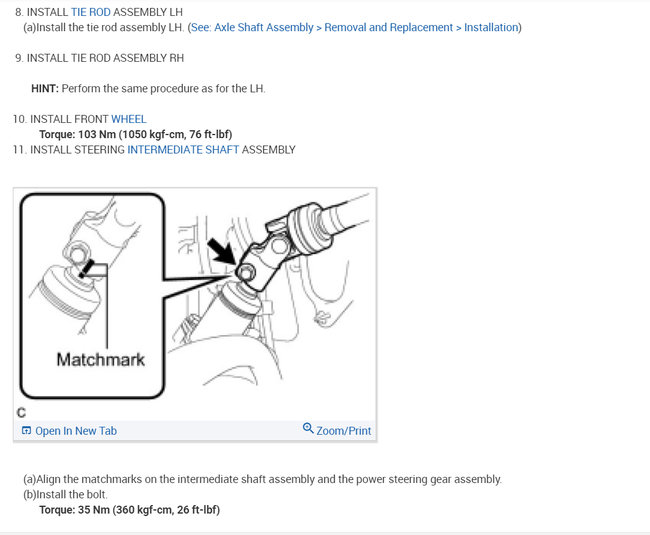 8. INSTALL TIE ROD ASSEMBLY LH
(a)Install the tie rod assembly LH. (See: Axle Shaft Assembly > Removal and Replacement > Installation)

9. INSTALL TIE ROD ASSEMBLY RH

HINT: Perform the same procedure as for the LH.

10. INSTALL FRONT WHEEL
Torque: 103 Nm (1050 kgf-cm, 76 ft-lbf)
11. INSTALL STEERING INTERMEDIATE SHAFT ASSEMBLY

Matchmark

C

Open In New Tab

Zoom/Print

(a)Align the matchmarks on the intermediate shaft assembly and the power steering gear assembly.
(b)Install the bolt.
Torque: 35 Nm (360 kgf-cm, 26 ft-lbf)