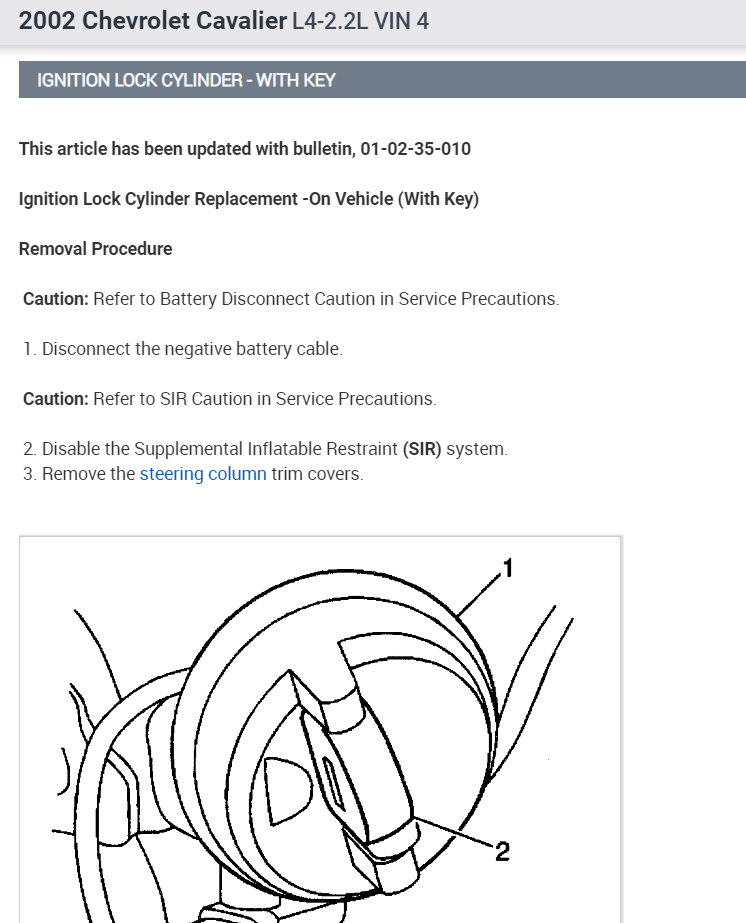 2002 Chevrolet Cavalier L4-2.2L VIN 4

IGNITION LOCK CYLINDER - WITH KEY

This article has been updated with bulletin, 01-02-35-010

Ignition Lock Cylinder Replacement -On Vehicle (With Key)

Removal Procedure

Caution: Refer to Battery Disconnect Caution in Service Precautions.

1. Disconnect the negative battery cable.

Caution: Refer to SIR Caution in Service Precautions.

2. Disable the Supplemental Inflatable Restraint (SIR) system.
3. Remove the steering column trim covers.

1

2