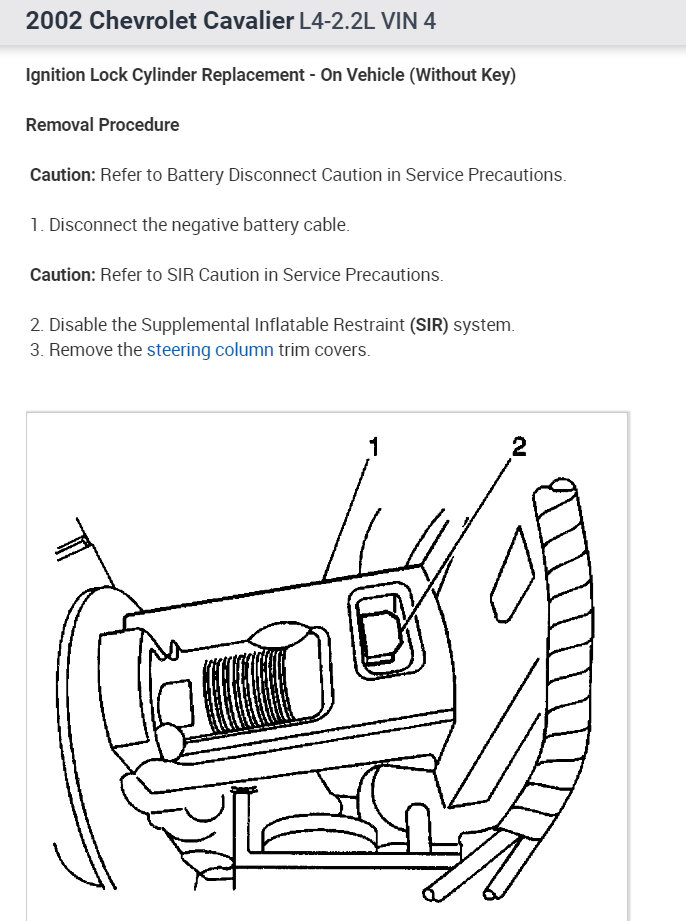 2002 Chevrolet Cavalier L4-2.2L VIN 4

Ignition Lock Cylinder Replacement - On Vehicle (Without Key)

Removal Procedure

Caution: Refer to Battery Disconnect Caution in Service Precautions.

1. Disconnect the negative battery cable.

Caution: Refer to SIR Caution in Service Precautions.

2. Disable the Supplemental Inflatable Restraint (SIR) system.
3. Remove the steering column trim covers.

1
2