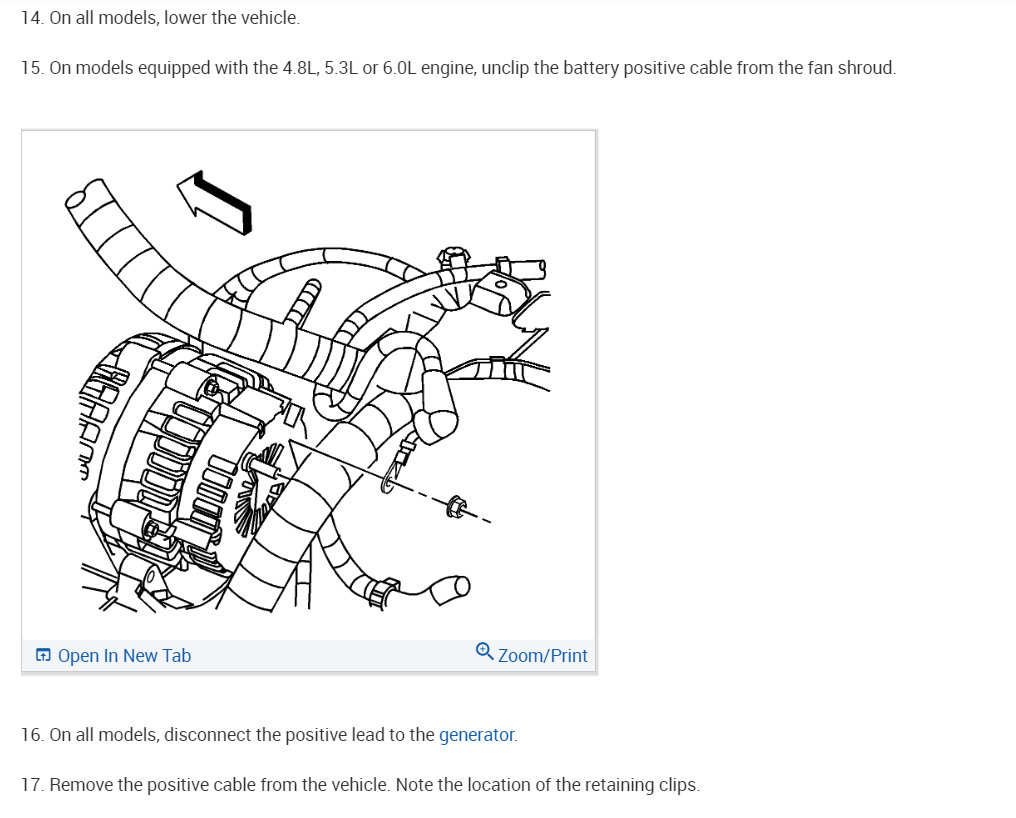 14. On all models, lower the vehicle.

15. On models equipped with the 4.8L, 5.3L or 6.0L engine, unclip the battery positive cable from the fan shroud.

Open In New Tab

Zoom/Print

16. On all models, disconnect the positive lead to the generator.

17. Remove the positive cable from the vehicle. Note the location of the retaining clips.