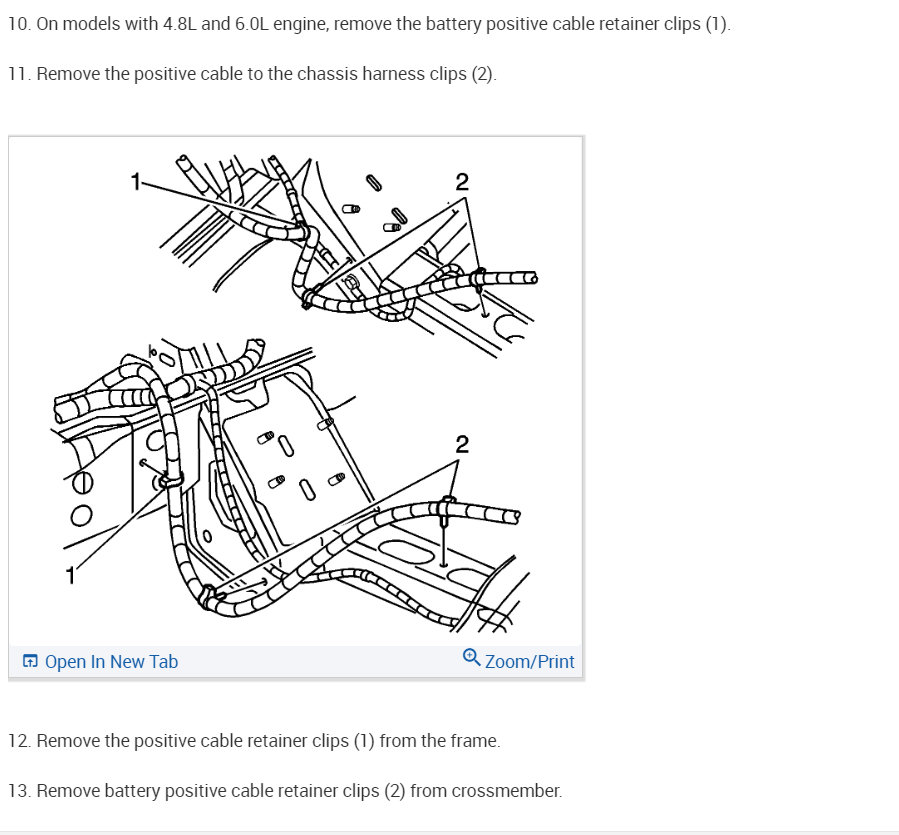 10. On models with 4.8L and 6.0L engine, remove the battery positive cable retainer clips (1).

11. Remove the positive cable to the chassis harness clips (2).

1

2

2

1

Open In New Tab

Zoom/Print

12. Remove the positive cable retainer clips (1) from the frame.

13. Remove battery positive cable retainer clips (2) from crossmember.