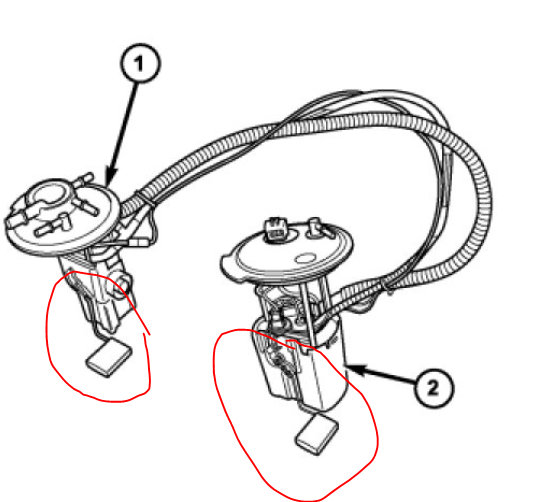 1

2