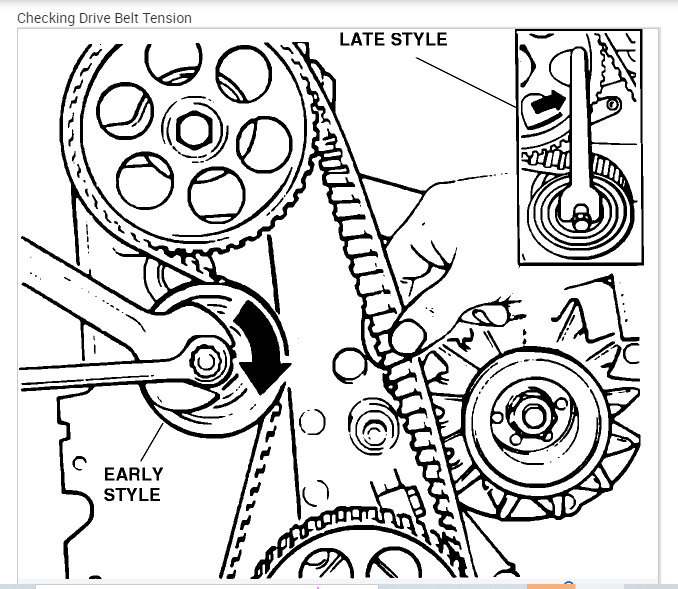 Checking Drive Belt Tension

LATE STYLE

EARLY STYLE