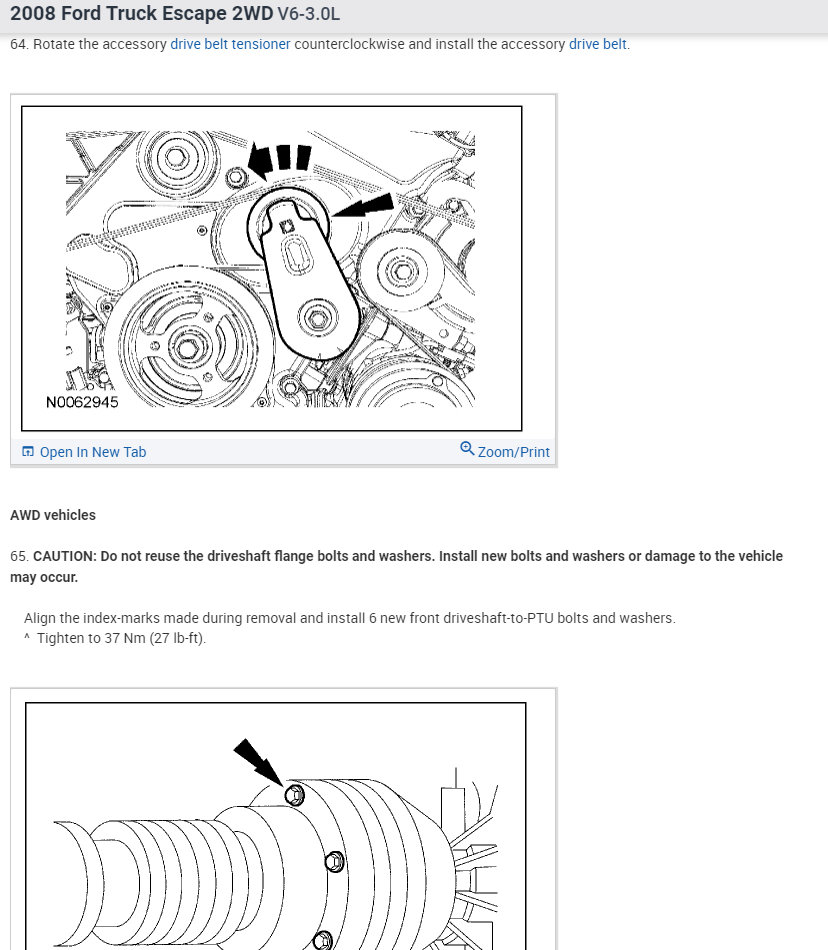 2008 Ford Truck Escape 2WD V6-3.0L

64. Rotate the accessory drive belt tensioner counterclockwise and install the accessory drive belt.

N0062945

Open In New Tab

Zoom/Print

AWD vehicles

65. CAUTION: Do not reuse the driveshaft flange bolts and washers. Install new bolts and washers or damage to the vehicle may occur.

Align the index-marks made during removal and install 6 new front driveshaft-to-PTU bolts and washers.
^ Tighten to 37 Nm (27 lb-ft).