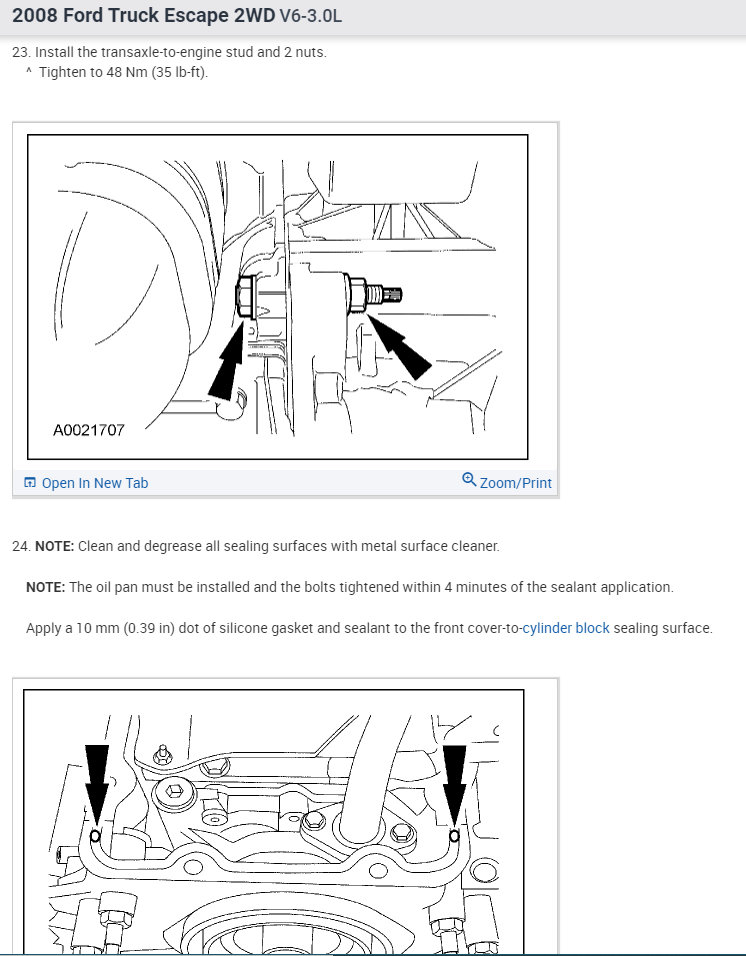 2008 Ford Truck Escape 2WD V6-3.0L

23. Install the transaxle-to-engine stud and 2 nuts.
^ Tighten to 48 Nm (35 lb-ft).

A0021707

Open In New Tab

Zoom/Print

24. NOTE: Clean and degrease all sealing surfaces with metal surface cleaner.

NOTE: The oil pan must be installed and the bolts tightened within 4 minutes of the sealant application.

Apply a 10 mm (0.39 in) dot of silicone gasket and sealant to the front cover-to-cylinder block sealing surface.