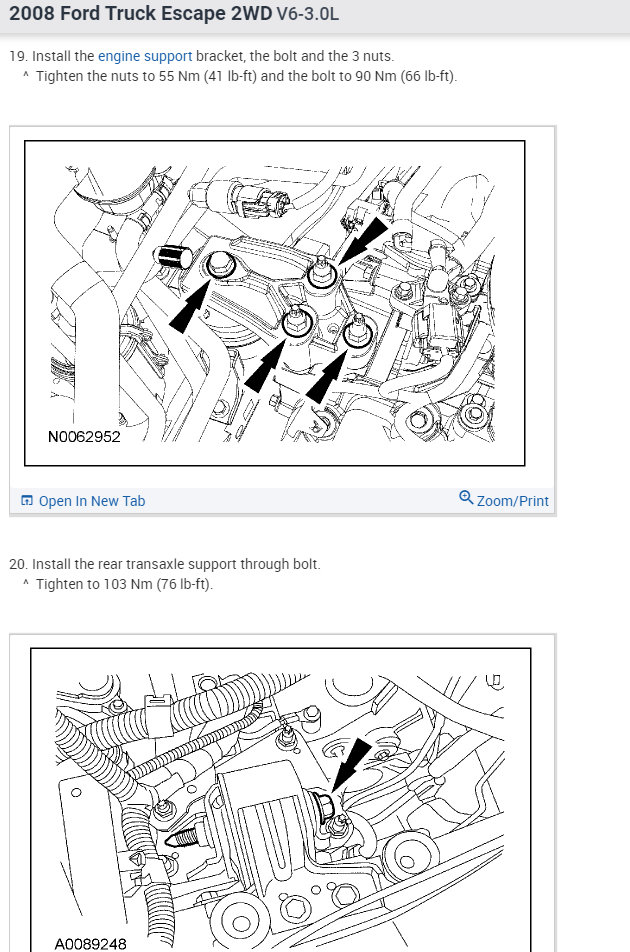 2008 Ford Truck Escape 2WD V6-3.0L

19. Install the engine support bracket, the bolt and the 3 nuts.
^ Tighten the nuts to 55 Nm (41 lb-ft) and the bolt to 90 Nm (66 lb-ft).

N0062952

Open In New Tab

Zoom/Print

20. Install the rear transaxle support through bolt.
^ Tighten to 103 Nm (76 lb-ft).

A0089248