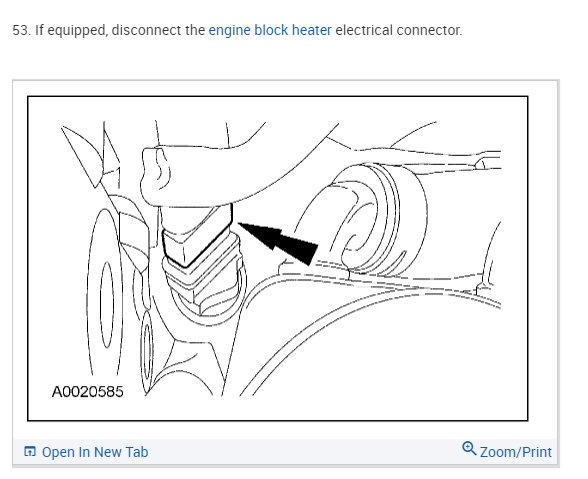 53. If equipped, disconnect the engine block heater electrical connector.

A0020585

Open In New Tab

Zoom/Print