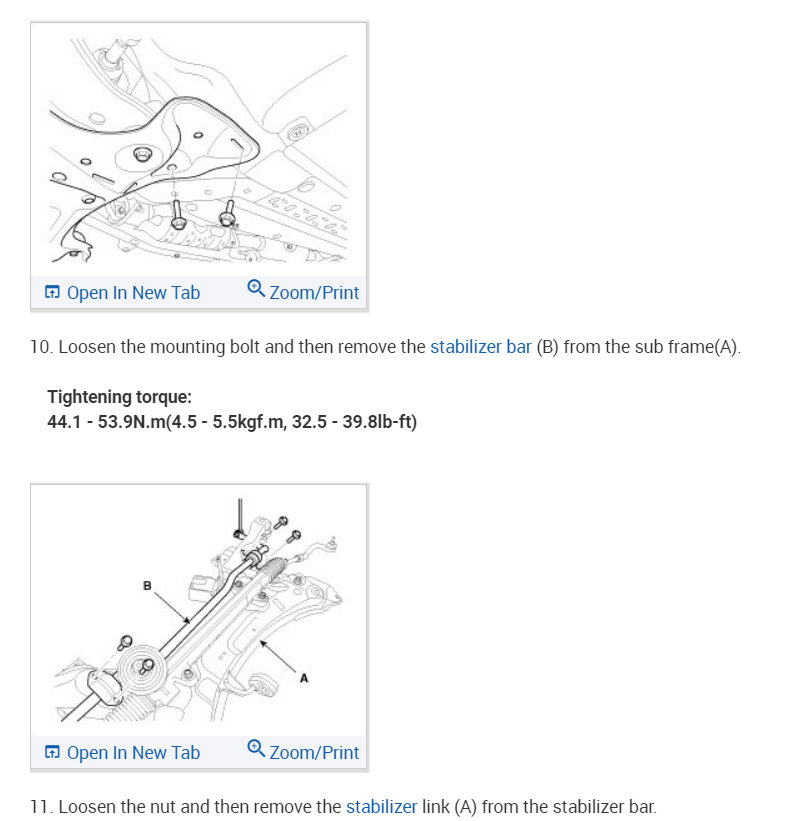 Open In New Tab
Zoom/Print

10. Loosen the mounting bolt and then remove the stabilizer bar (B) from the sub frame(A).

Tightening torque:
44.1 - 53.9N.m(4.5 - 5.5kgf.m, 32.5 - 39.8lb-ft)

B
A

Open In New Tab
Zoom/Print

11. Loosen the nut and then remove the stabilizer link (A) from the stabilizer bar.