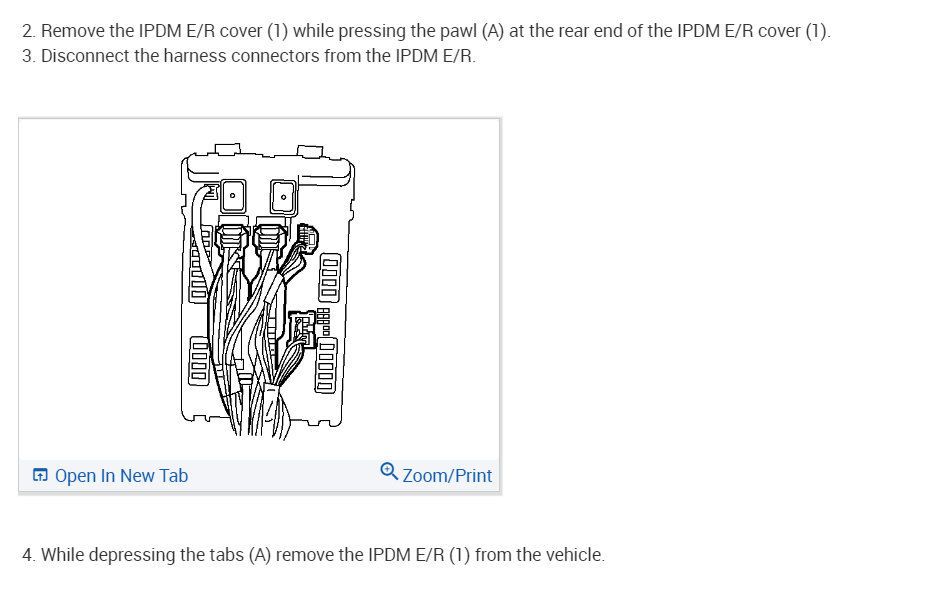 2. Remove the IPDM E/R cover (1) while pressing the pawl (A) at the rear end of the IPDM E/R cover (1).
3. Disconnect the harness connectors from the IPDM E/R.

Open In New Tab
Zoom/Print

4. While depressing the tabs (A) remove the IPDM E/R (1) from the vehicle.