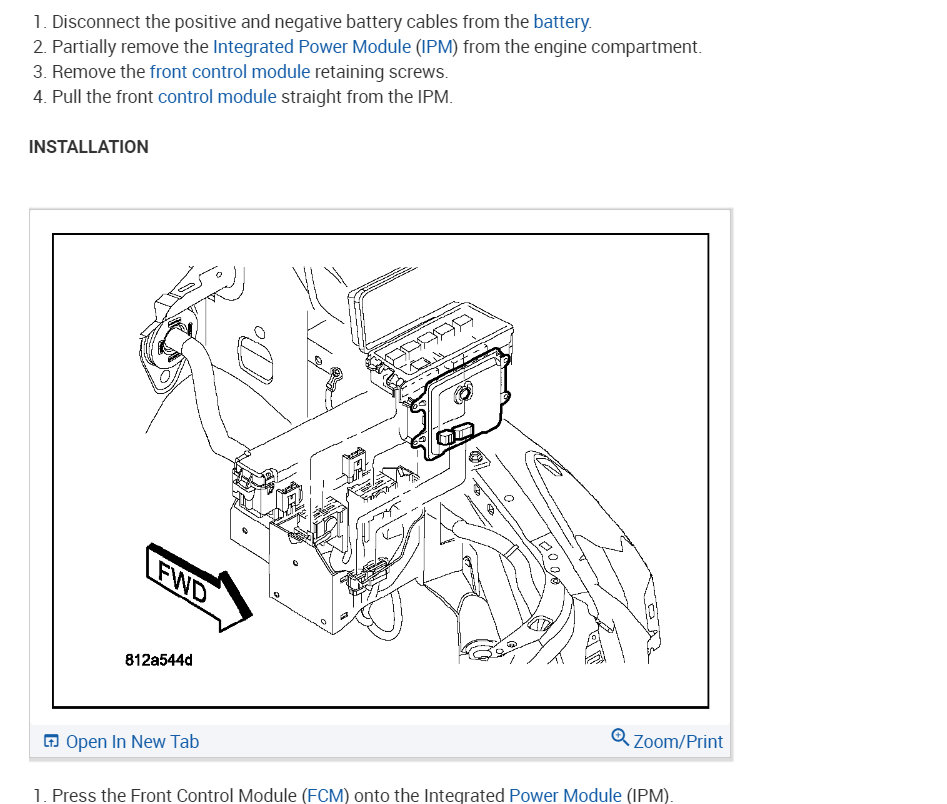 1. Disconnect the positive and negative battery cables from the battery.
2. Partially remove the Integrated Power Module (IPM) from the engine compartment.
3. Remove the front control module retaining screws.
4. Pull the front control module straight from the IPM.

INSTALLATION

FWD

812a544d

Open In New Tab

Zoom/Print

1. Press the Front Control Module (FCM) onto the Integrated Power Module (IPM).