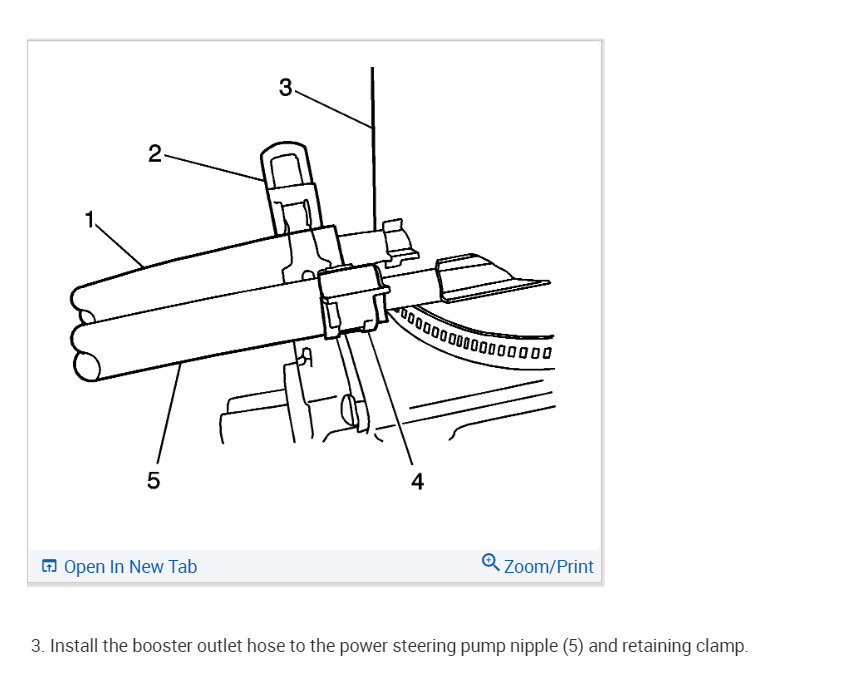 3
2
1
5
4

Open In New Tab
Zoom/Print

3. Install the booster outlet hose to the power steering pump nipple (5) and retaining clamp.