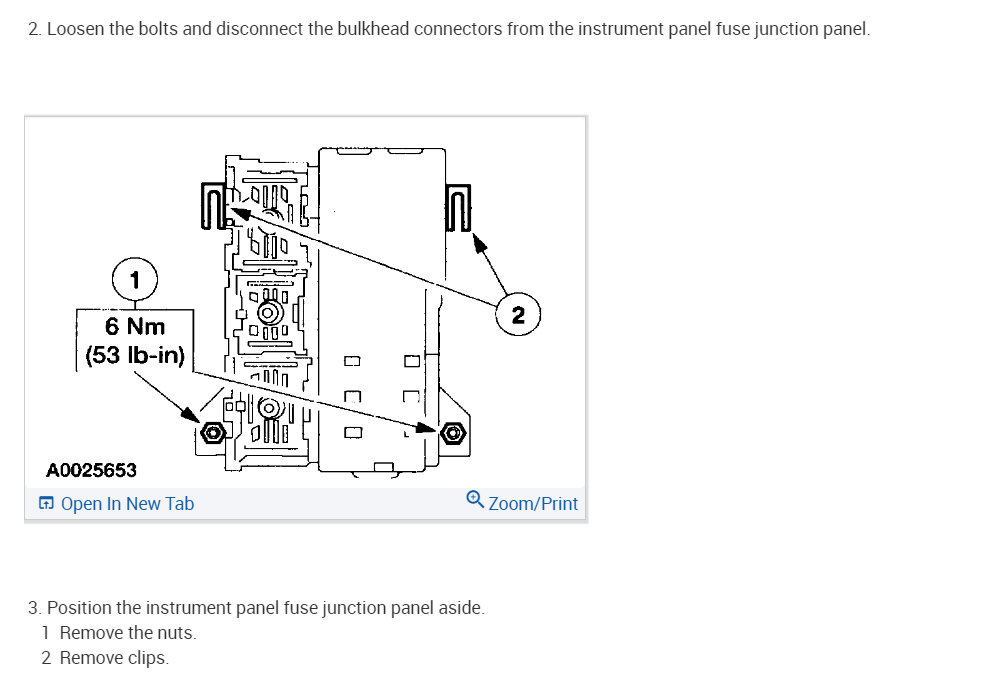 2. Loosen the bolts and disconnect the bulkhead connectors from the instrument panel fuse junction panel.

1

6 Nm
(53 lb-in)

2

A0025653

Open In New Tab

Zoom/Print

3. Position the instrument panel fuse junction panel aside.
1 Remove the nuts.
2 Remove clips.