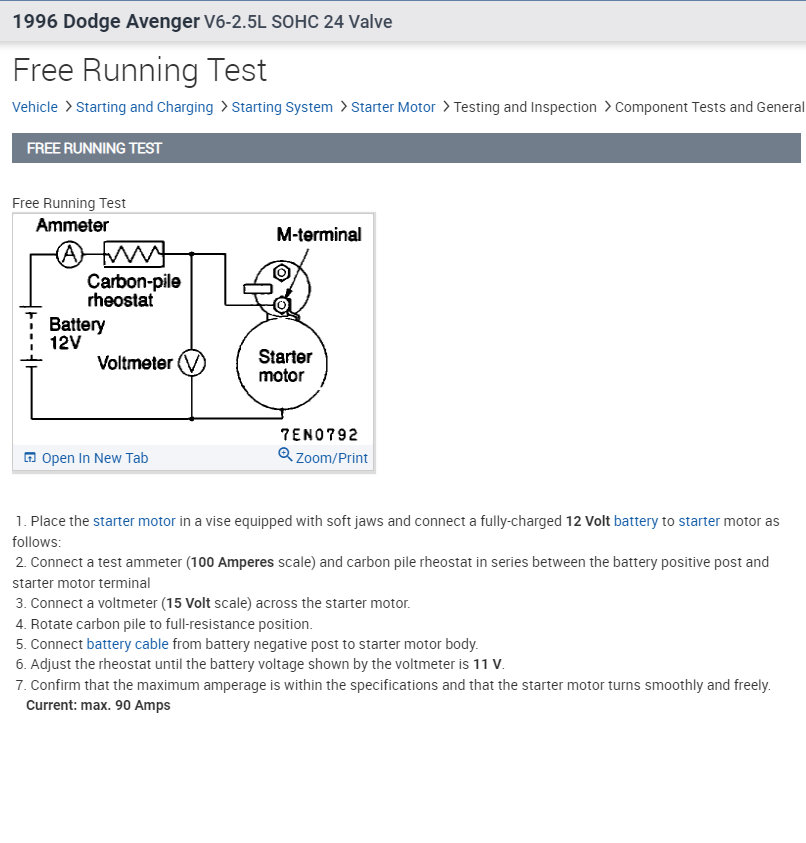 1996 Dodge Avenger V6-2.5L SOHC 24 Valve

Free Running Test

Vehicle > Starting and Charging > Starting System > Starter Motor > Testing and Inspection > Component Tests and General

FREE RUNNING TEST

Free Running Test

Ammeter
A
Carbon-pile rheostat
M-terminal
Battery 12V
Voltmeter
V
Starter motor
7EN0792

Open In New Tab
Zoom/Print

1. Place the starter motor in a vise equipped with soft jaws and connect a fully-charged 12 Volt battery to starter motor as follows:
2. Connect a test ammeter (100 Amperes scale) and carbon pile rheostat in series between the battery positive post and starter motor terminal
3. Connect a voltmeter (15 Volt scale) across the starter motor.
4. Rotate carbon pile to full-resistance position.
5. Connect battery cable from battery negative post to starter motor body.
6. Adjust the rheostat until the battery voltage shown by the voltmeter is 11 V.
7. Confirm that the maximum amperage is within the specifications and that the starter motor turns smoothly and freely.
Current: max. 90 Amps