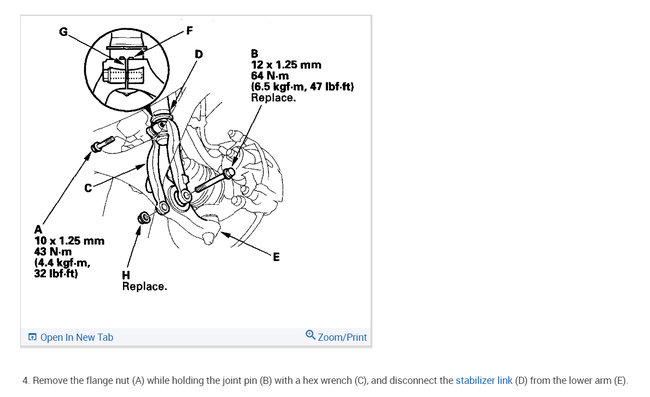 G

F

D

B
12 x 1.25 mm
64 N·m
(6.5 kgf·m, 47 lbf·ft)
Replace.

C

A
10 x 1.25 mm
43 N·m
(4.4 kgf·m,
32 lbf·ft)

H
Replace.

E

Open In New Tab

Zoom/Print

4. Remove the flange nut (A) while holding the joint pin (B) with a hex wrench (C), and disconnect the stabilizer link (D) from the lower arm (E).