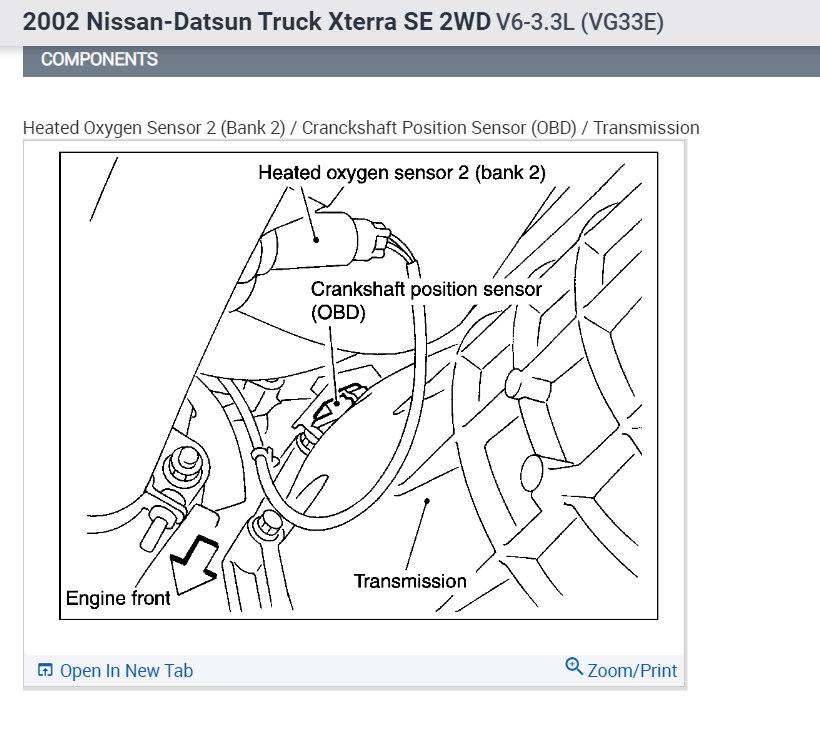 2002 Nissan-Datsun Truck Xterra SE 2WD V6-3.3L (VG33E)

COMPONENTS

Heated Oxygen Sensor 2 (Bank 2) / Cranckshaft Position Sensor (OBD) / Transmission

Heated oxygen sensor 2 (bank 2)

Crankshaft position sensor (OBD)

Transmission

Engine front

Open In New Tab

Zoom/Print