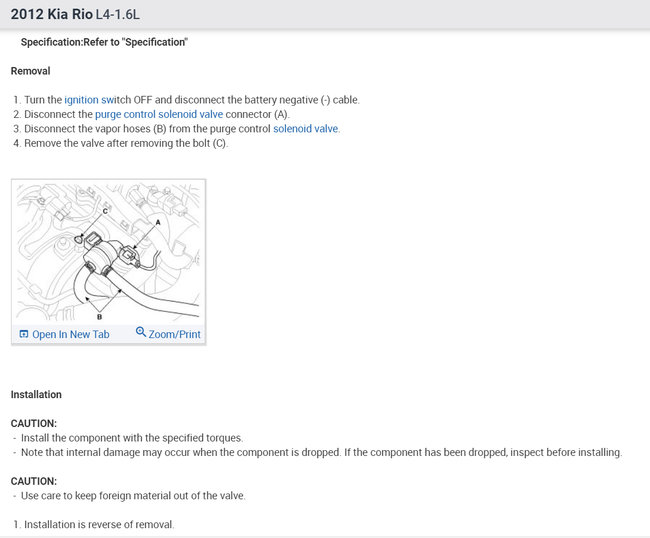 2012 Kia Rio L4-1.6L

Specification:Refer to "Specification"

Removal

1. Turn the ignition switch OFF and disconnect the battery negative (-) cable.
2. Disconnect the purge control solenoid valve connector (A).
3. Disconnect the vapor hoses (B) from the purge control solenoid valve.
4. Remove the valve after removing the bolt (C).

C
A
B

Open In New Tab
Zoom/Print

Installation

CAUTION:
- Install the component with the specified torques.
- Note that internal damage may occur when the component is dropped. If the component has been dropped, inspect before installing.

CAUTION:
- Use care to keep foreign material out of the valve.

1. Installation is reverse of removal.