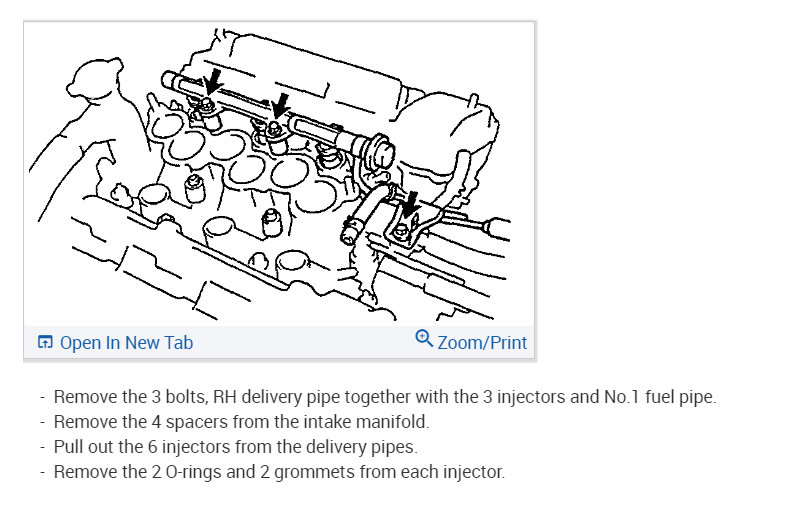 Open In New Tab

Zoom/Print

- Remove the 3 bolts, RH delivery pipe together with the 3 injectors and No.1 fuel pipe.
- Remove the 4 spacers from the intake manifold.
- Pull out the 6 injectors from the delivery pipes.
- Remove the 2 O-rings and 2 grommets from each injector.