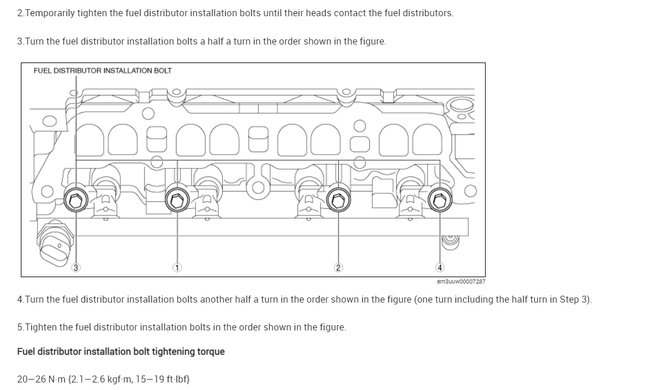 2.Temporarily tighten the fuel distributor installation bolts until their heads contact the fuel distributors.

3.Turn the fuel distributor installation bolts a half a turn in the order shown in the figure.

FUEL DISTRIBUTOR INSTALLATION BOLT

3

1

2

4

am3uuw00007287

4.Turn the fuel distributor installation bolts another half a turn in the order shown in the figure (one turn including the half turn in Step 3).

5.Tighten the fuel distributor installation bolts in the order shown in the figure.

Fuel distributor installation bolt tightening torque

20—26 N·m {2.1—2.6 kgf·m, 15—19 ft·lbf}