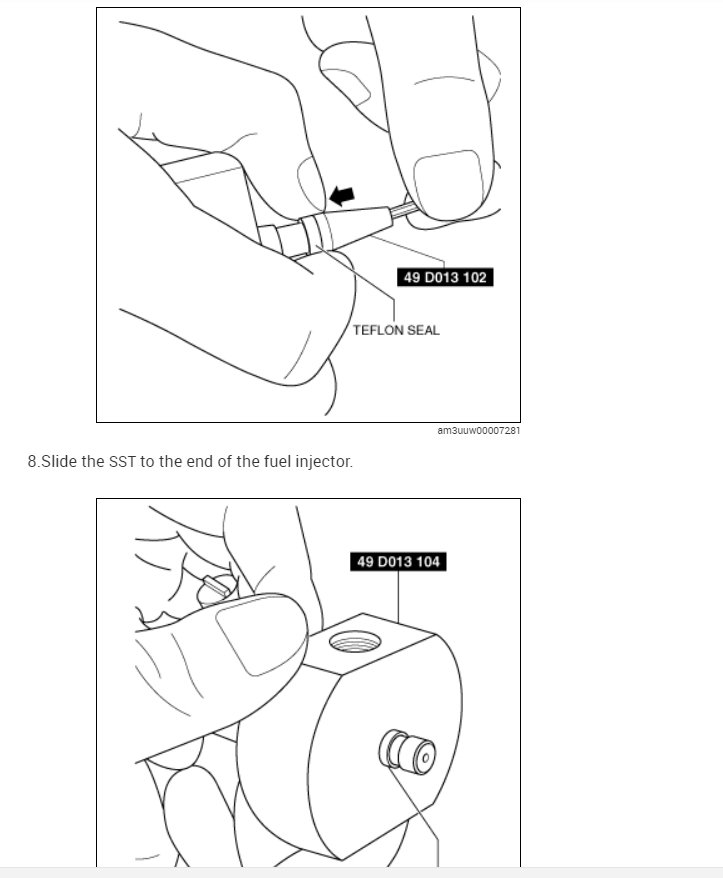 49 D013 102

TEFLON SEAL

am3uuw00007281

8.Slide the SST to the end of the fuel injector.

49 D013 104