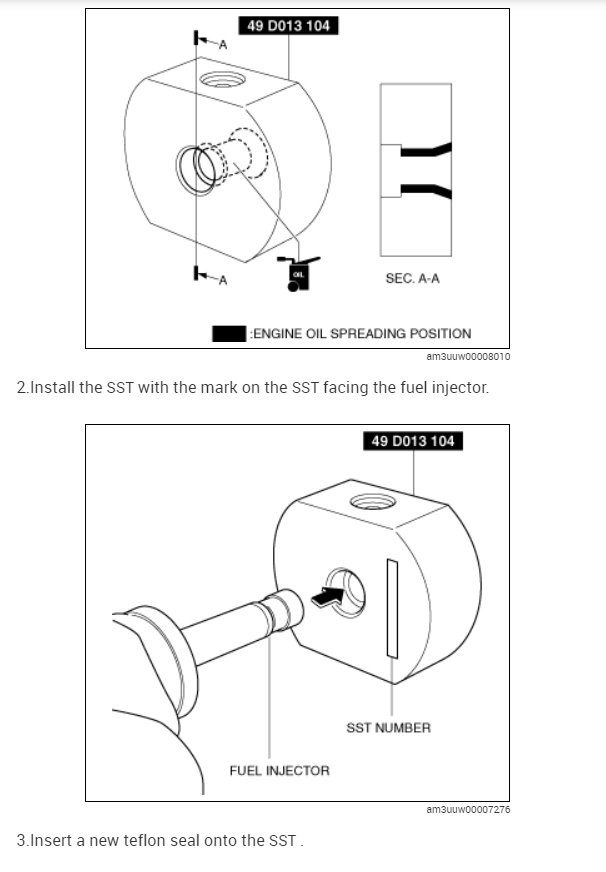 49 D013 104

A

A

OIL

SEC. A-A

:ENGINE OIL SPREADING POSITION

am3uuw00008010

2.Install the SST with the mark on the SST facing the fuel injector.

49 D013 104

SST NUMBER

FUEL INJECTOR

am3uuw00007276

3.Insert a new teflon seal onto the SST .