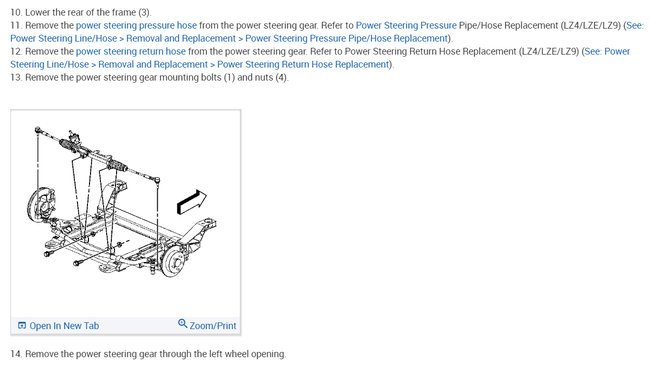 10. Lower the rear of the frame (3).
11. Remove the power steering pressure hose from the power steering gear. Refer to Power Steering Pressure Pipe/Hose Replacement (LZ4/LZE/LZ9) (See: Power Steering Line/Hose > Removal and Replacement > Power Steering Pressure Pipe/Hose Replacement).
12. Remove the power steering return hose from the power steering gear. Refer to Power Steering Return Hose Replacement (LZ4/LZE/LZ9) (See: Power Steering Line/Hose > Removal and Replacement > Power Steering Return Hose Replacement).
13. Remove the power steering gear mounting bolts (1) and nuts (4).

Open In New Tab
Zoom/Print

14. Remove the power steering gear through the left wheel opening.