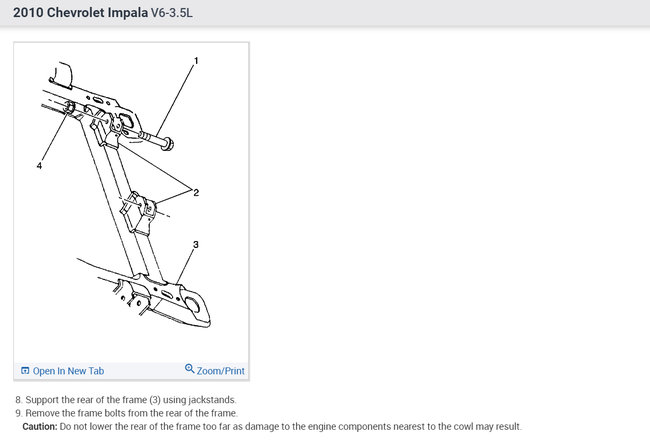 2010 Chevrolet Impala V6-3.5L

1

4

2

3

Open In New Tab

Zoom/Print

8. Support the rear of the frame (3) using jackstands.
9. Remove the frame bolts from the rear of the frame.
Caution: Do not lower the rear of the frame too far as damage to the engine components nearest to the cowl may result.