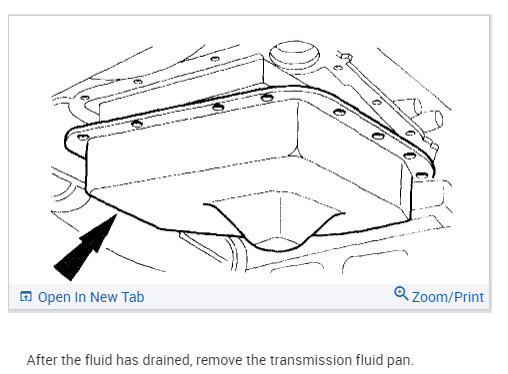 Open In New Tab

Zoom/Print

After the fluid has drained, remove the transmission fluid pan.