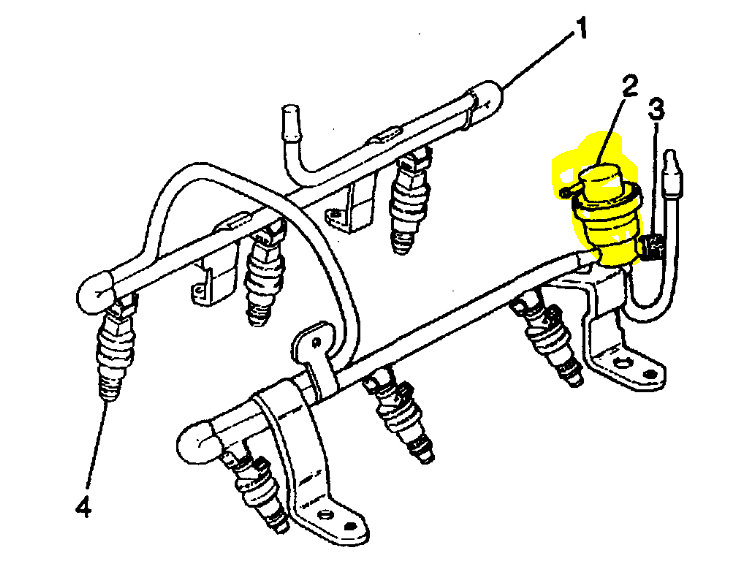 1
2
3
4